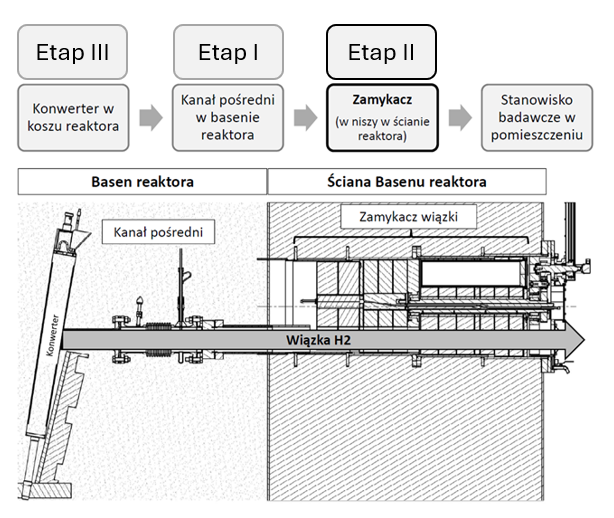 Etap III

Etap I

Etap II

Konwerter w koszu reaktora

Kanał pośredni w basenie reaktora

Zamykacz
(w niszy w ścianie reaktora)

Stanowisko badawcze w pomieszczeniu

Basen reaktora

Ściana Basenu reaktora

Kanał pośredni

Zamykacz wiązki

Konwerter

Wiązka H2